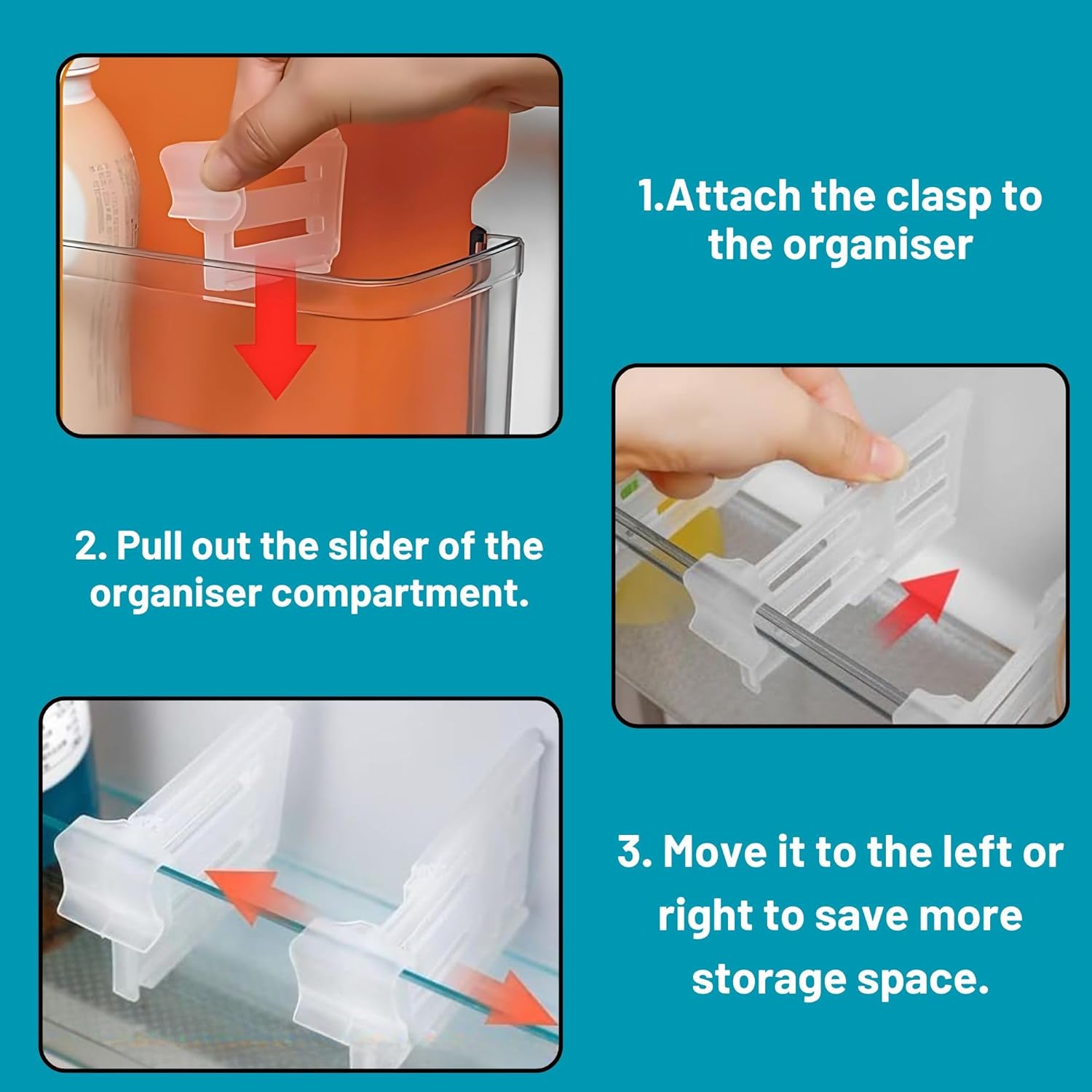 1.Attach the clasp to the organiser

2. Pull out the slider of the organiser compartment.

3. Move it to the left or right to save more storage space.