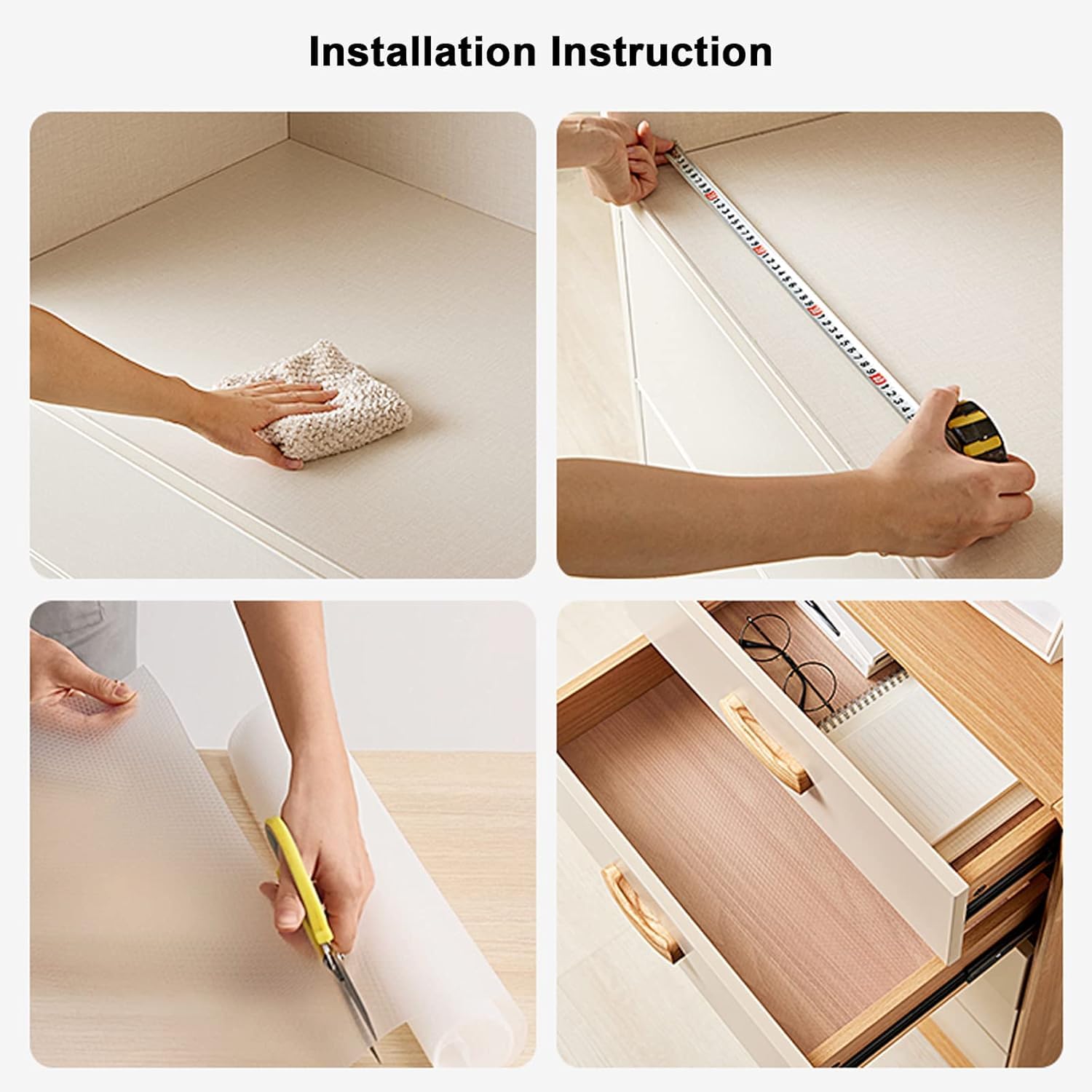 Installation Instruction