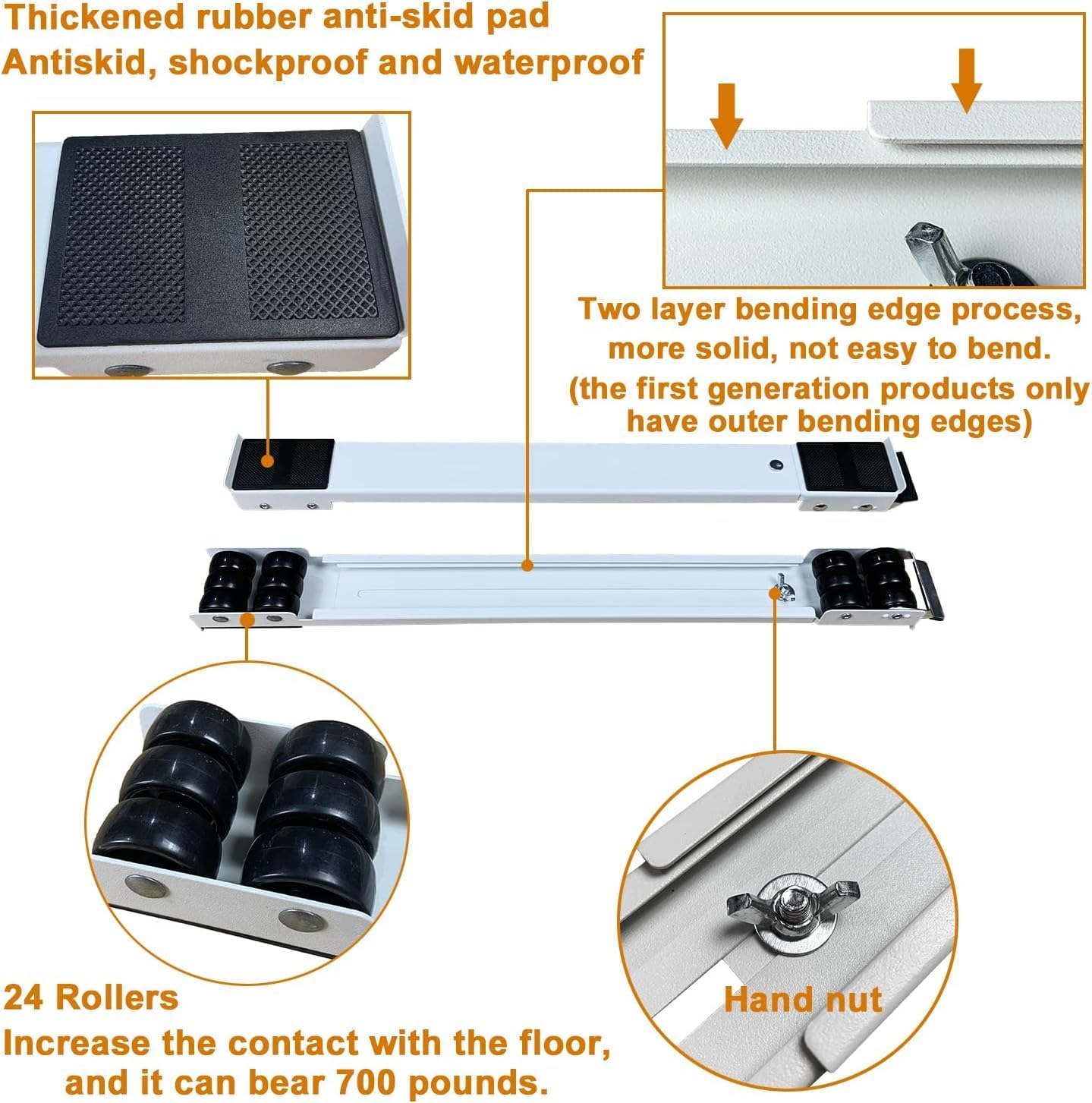 Thickened rubber anti-skid pad
Antiskid, shockproof and waterproof

Two layer bending edge process, more solid, not easy to bend.
(the first generation products only have outer bending edges)

24 Rollers
Increase the contact with the floor, and it can bear 700 pounds.

Hand nut