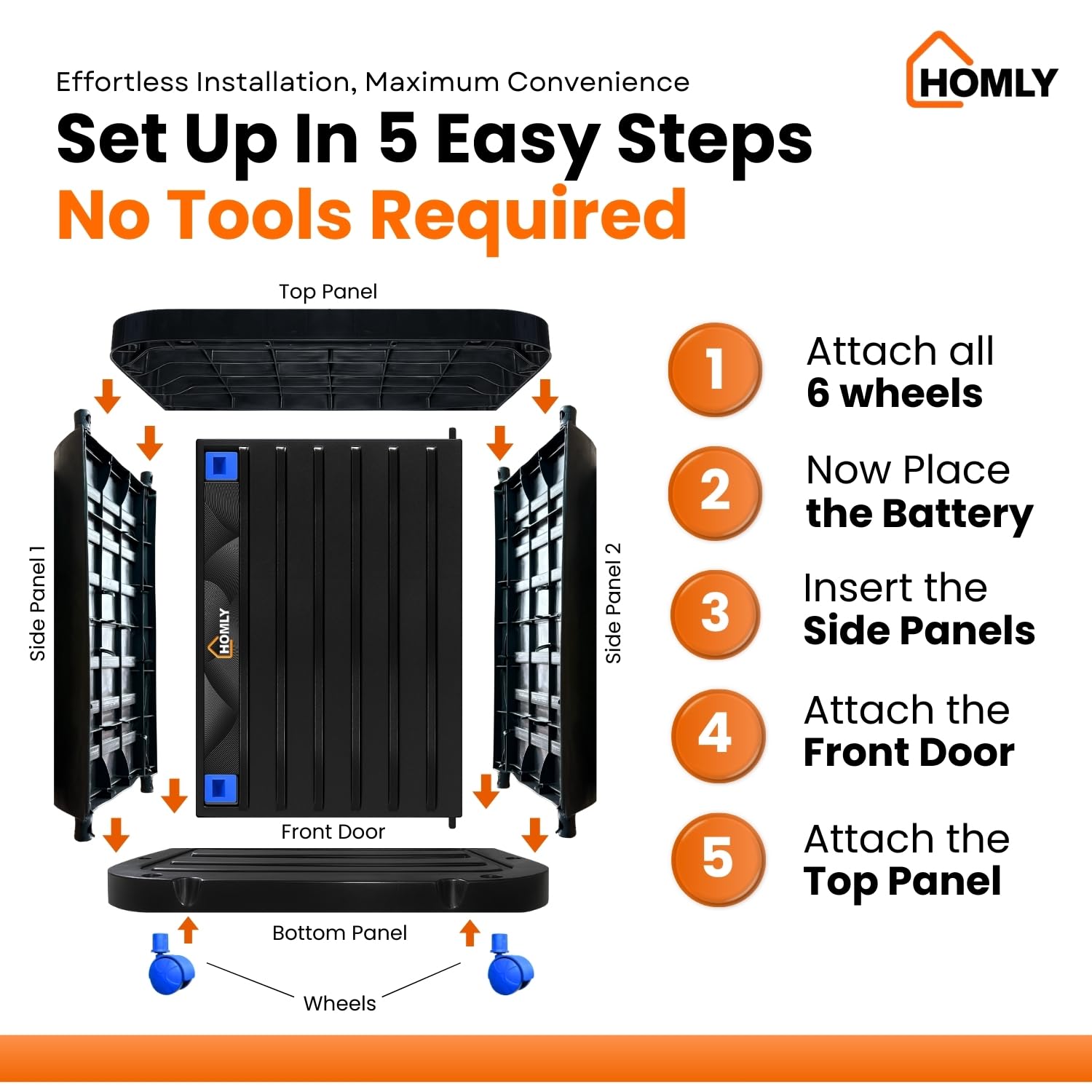 Effortless Installation, Maximum Convenience

HOMLY

Set Up In 5 Easy Steps
No Tools Required

Top Panel

Side Panel 1

HOMLY

Side Panel 2

Front Door

Bottom Panel

Wheels

1 Attach all 6 wheels

2 Now Place the Battery

3 Insert the Side Panels

4 Attach the Front Door

5 Attach the Top Panel